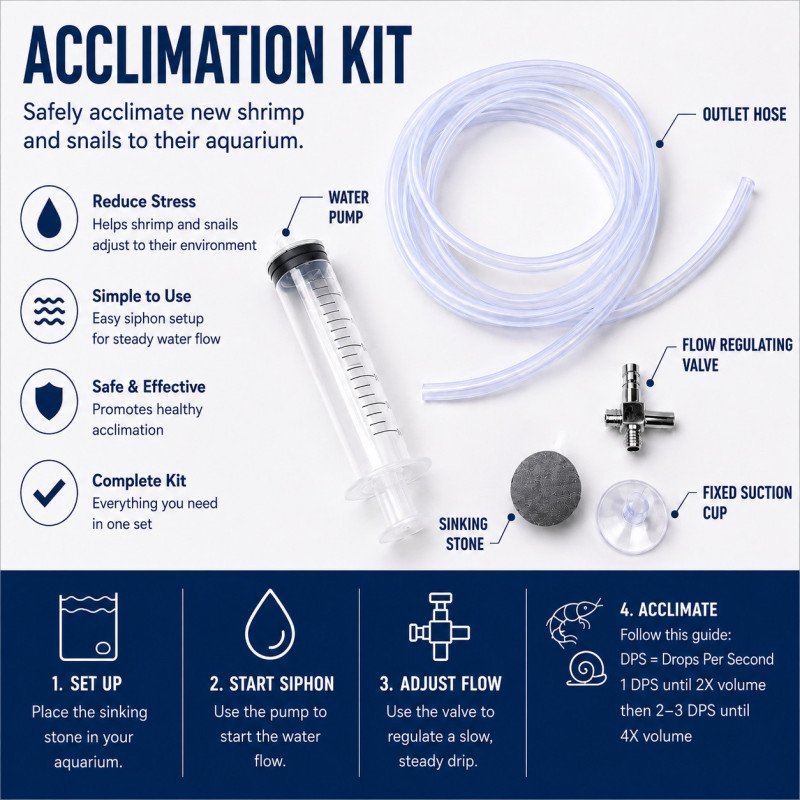 ACCLIMATION KIT

Safely acclimate new shrimp and snails to their aquarium.

Reduce Stress
Helps shrimp and snails adjust to their environment

Simple to Use
Easy siphon setup for steady water flow

Safe & Effective
Promotes healthy acclimation

Complete Kit
Everything you need in one set

WATER PUMP

OUTLET HOSE

FLOW REGULATING VALVE

SINKING STONE

FIXED SUCTION CUP

1. SET UP
Place the sinking stone in your aquarium.

2. START SIPHON
Use the pump to start the water flow.

3. ADJUST FLOW
Use the valve to regulate a slow, steady drip.

4. ACCLIMATE
Follow this guide:
DPS = Drops Per Second
1 DPS until 2X volume
then 2–3 DPS until 4X volume